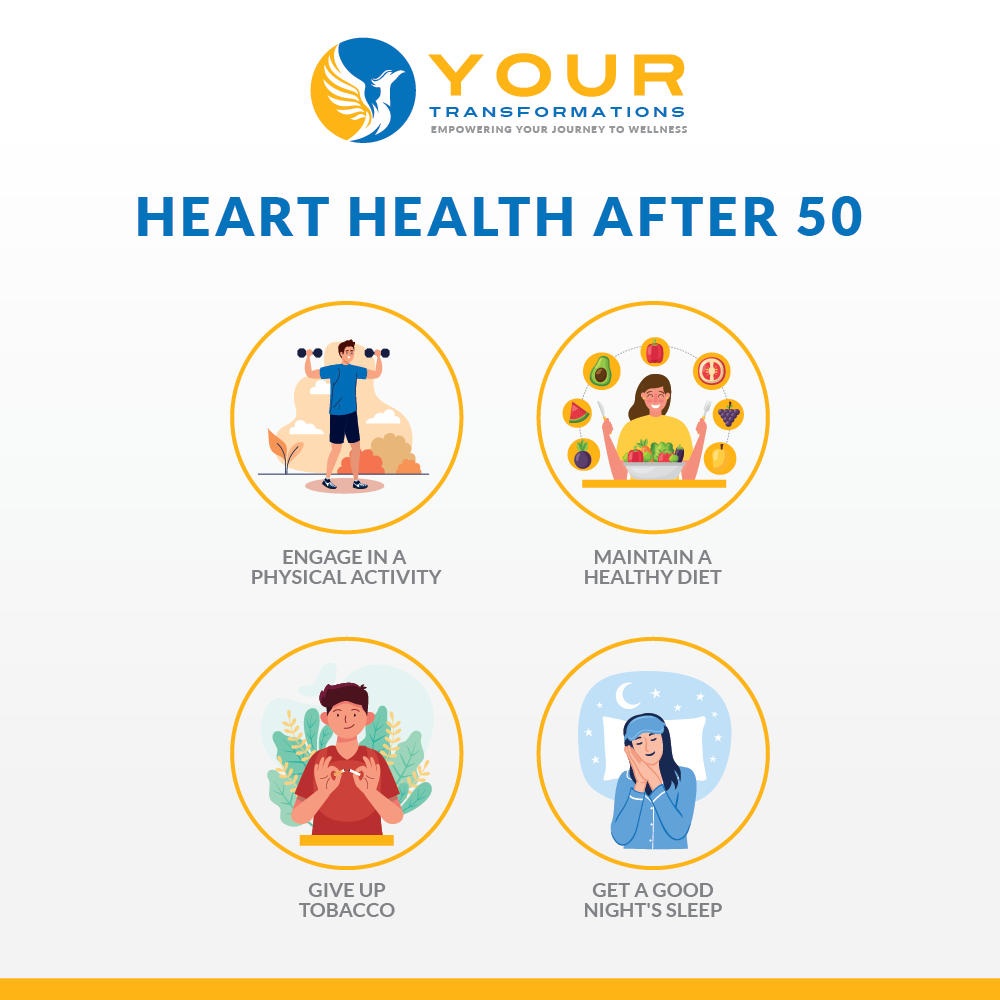 YOUR
TRANSFORMATIONS
EMPOWERING YOUR JOURNEY TO WELLNESS

HEART HEALTH AFTER 50

ENGAGE IN A PHYSICAL ACTIVITY

MAINTAIN A HEALTHY DIET

GIVE UP TOBACCO

GET A GOOD NIGHT'S SLEEP